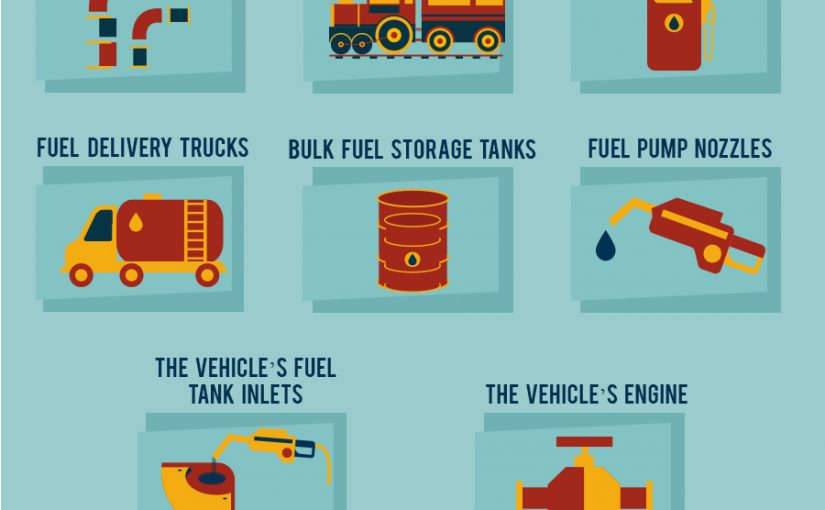 FUEL DELIVERY TRUCKS

BULK FUEL STORAGE TANKS

FUEL PUMP NOZZLES

THE VEHICLE'S FUEL TANK INLETS

THE VEHICLE'S ENGINE